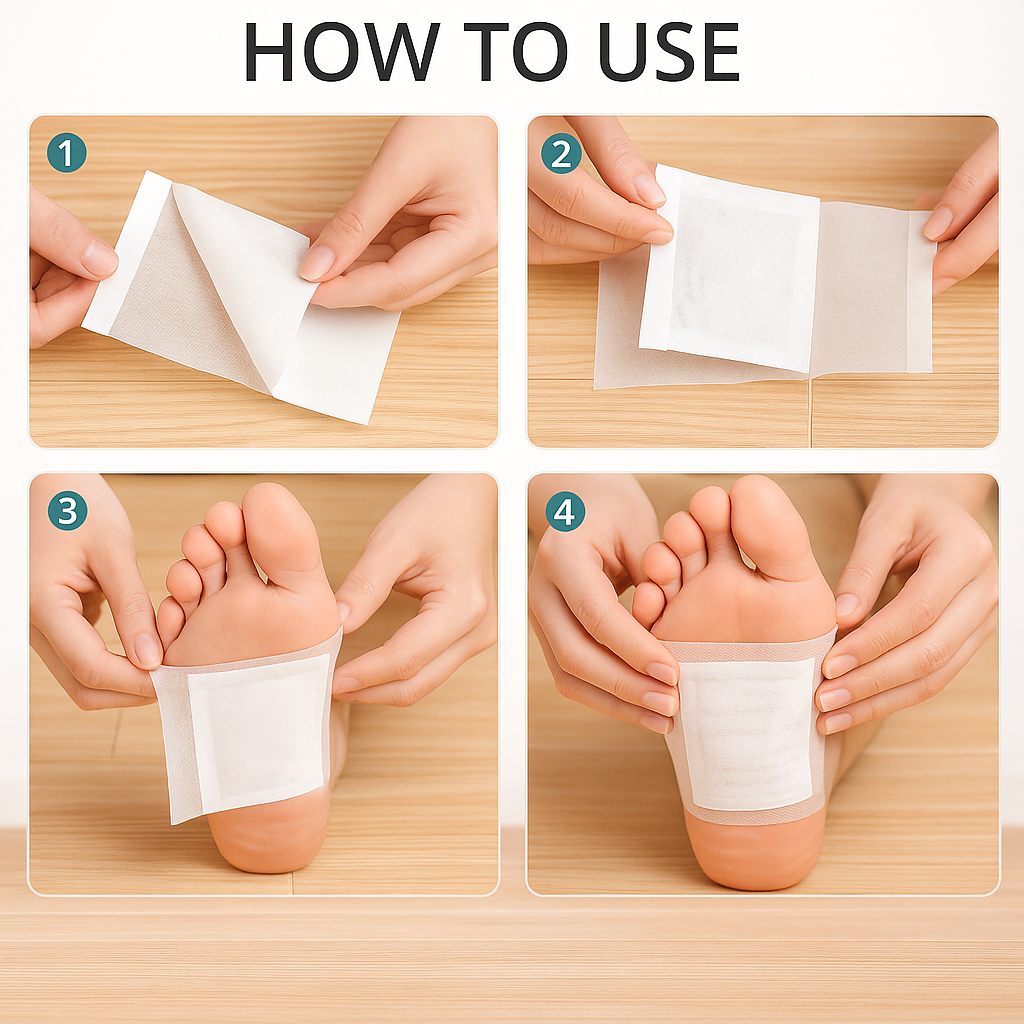 HOW TO USE

1

2

3

4